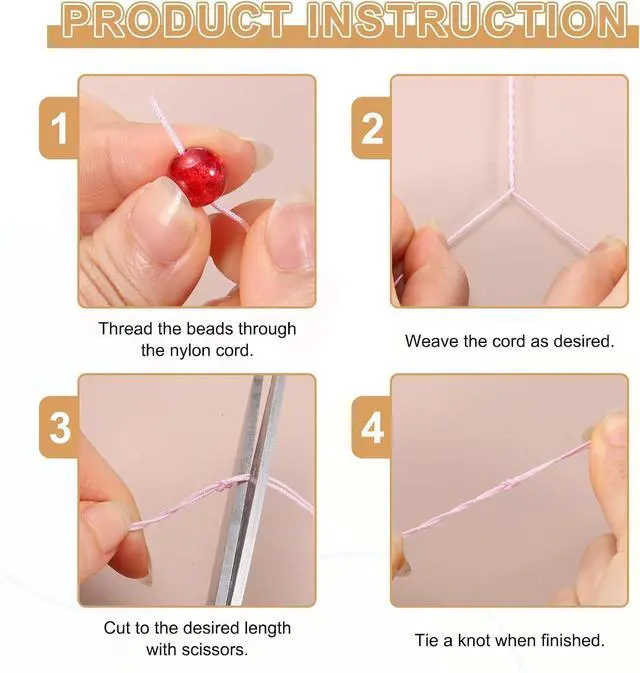 PRODUCT INSTRUCTION

1

Thread the beads through the nylon cord.

2

Weave the cord as desired.

3

Cut to the desired length with scissors.

4

Tie a knot when finished.