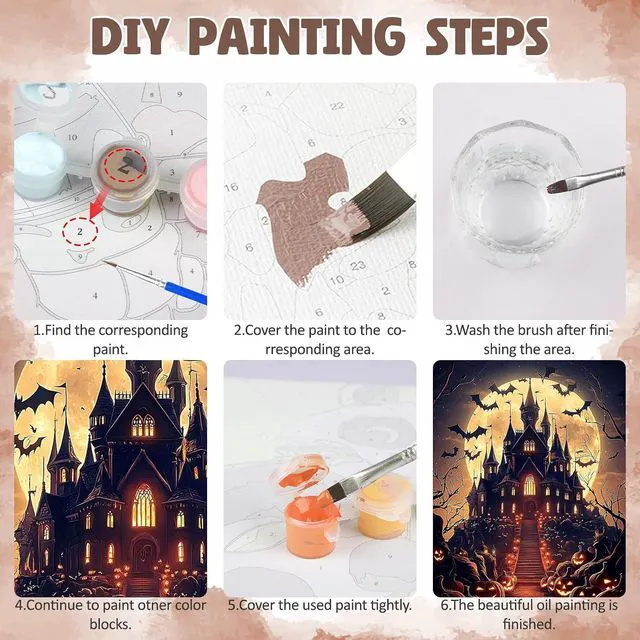 DIY PAINTING STEPS

1.Find the corresponding paint.

2.Cover the paint to the corresponding area.

3.Wash the brush after finishing the area.

4.Continue to paint otner color blocks.

5.Cover the used paint tightly.

6.The beautiful oil painting is finished.