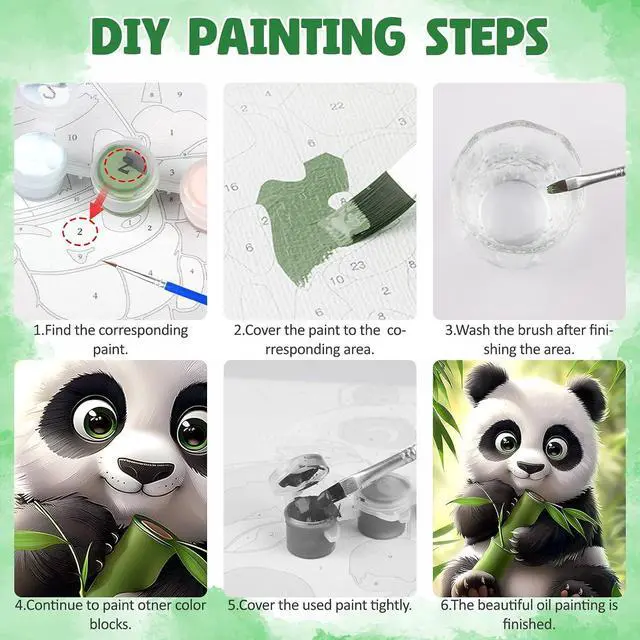 DIY PAINTING STEPS

1.Find the corresponding paint.

2.Cover the paint to the corresponding area.

3.Wash the brush after finishing the area.

4.Continue to paint otner color blocks.

5.Cover the used paint tightly.

6.The beautiful oil painting is finished.