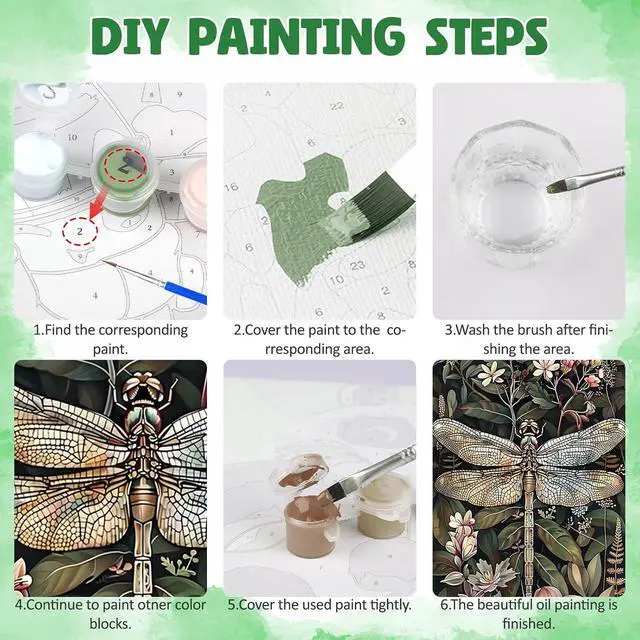 DIY PAINTING STEPS

1.Find the corresponding paint.

2.Cover the paint to the corresponding area.

3.Wash the brush after finishing the area.

4.Continue to paint otner color blocks.

5.Cover the used paint tightly.

6.The beautiful oil painting is finished.