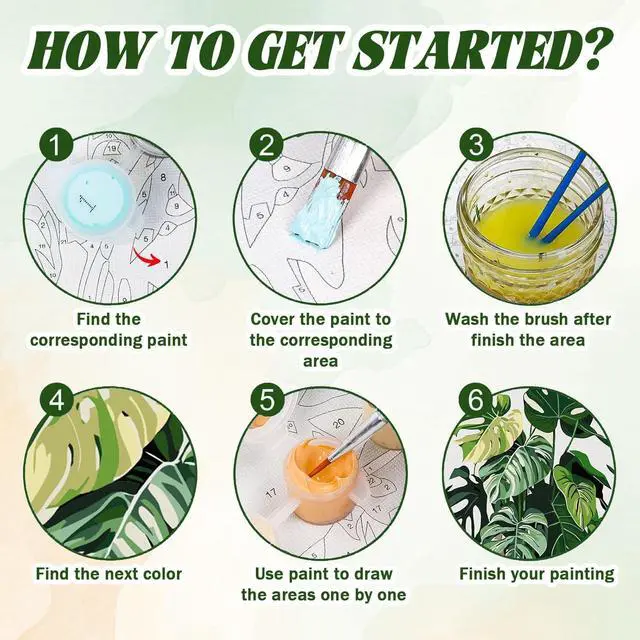 HOW TO GET STARTED?

1

Find the corresponding paint

2

Cover the paint to the corresponding area

3

Wash the brush after finish the area

4

Find the next color

5

Use paint to draw the areas one by one

6

Finish your painting