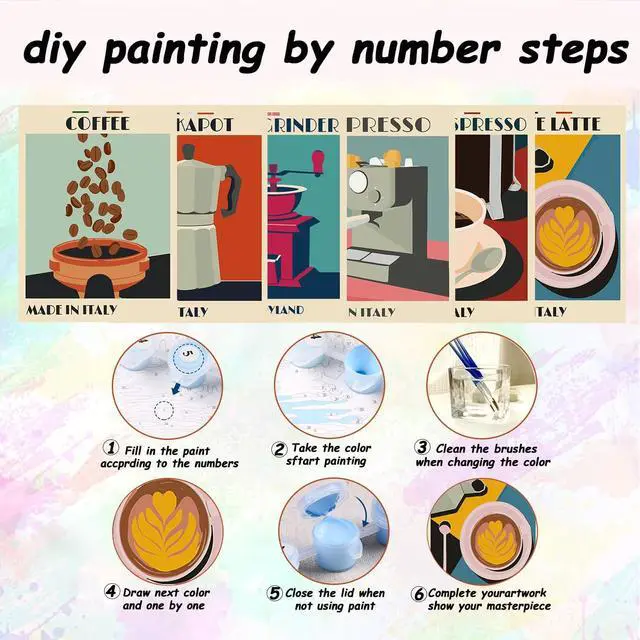 diy painting by number steps

COFFEE
MADE IN ITALY

KAPOT
TALY

GRINDER
YLAND

PRESSO
N ITALY

SPRESSO
ALY

E LATTE
TALY

5

① Fill in the paint accprding to the numbers

② Take the color sftart painting

③ Clean the brushes when changing the color

④ Draw next color and one by one

⑤ Close the lid when not using paint

⑥ Complete yourartwork show your masterpiece