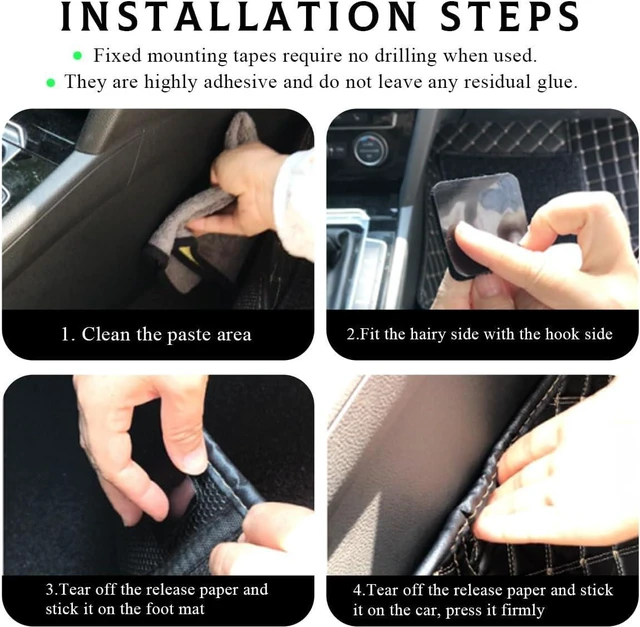 INSTALLATION STEPS

• Fixed mounting tapes require no drilling when used.
• They are highly adhesive and do not leave any residual glue.

1. Clean the paste area

2.Fit the hairy side with the hook side

3.Tear off the release paper and stick it on the foot mat

4.Tear off the release paper and stick it on the car, press it firmly