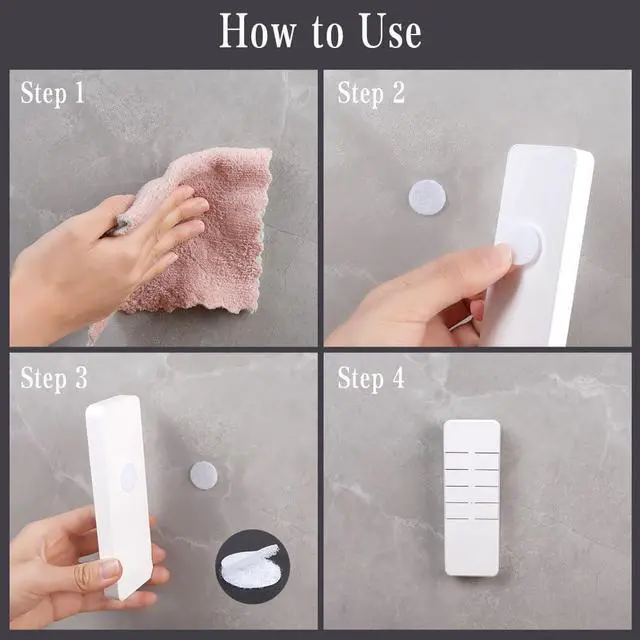 How to Use

Step 1

Step 2

Step 3

Step 4