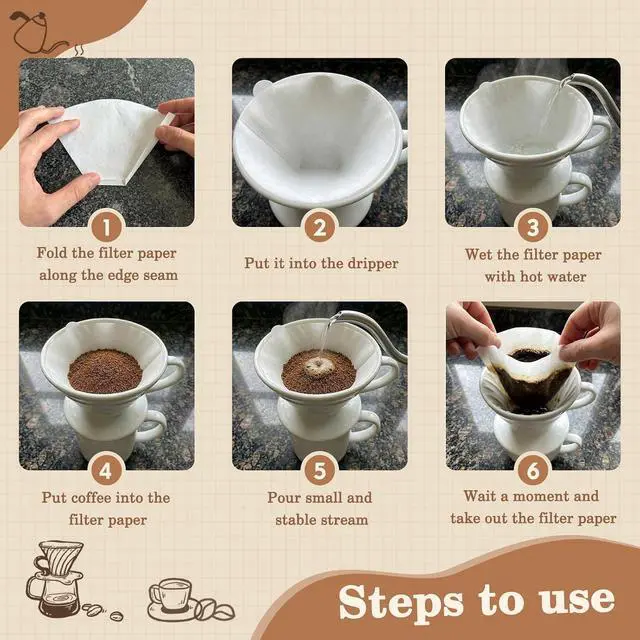 1
Fold the filter paper along the edge seam

2
Put it into the dripper

3
Wet the filter paper with hot water

4
Put coffee into the filter paper

5
Pour small and stable stream

6
Wait a moment and take out the filter paper

Steps to use