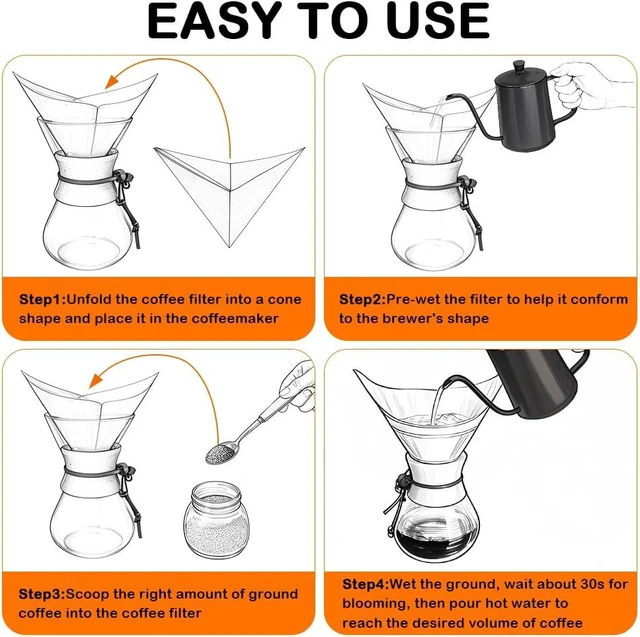 EASY TO USE

Step1:Unfold the coffee filter into a cone shape and place it in the coffeemaker

Step2:Pre-wet the filter to help it conform to the brewer's shape

Step3:Scoop the right amount of ground coffee into the coffee filter

Step4:Wet the ground, wait about 30s for blooming, then pour hot water to reach the desired volume of coffee