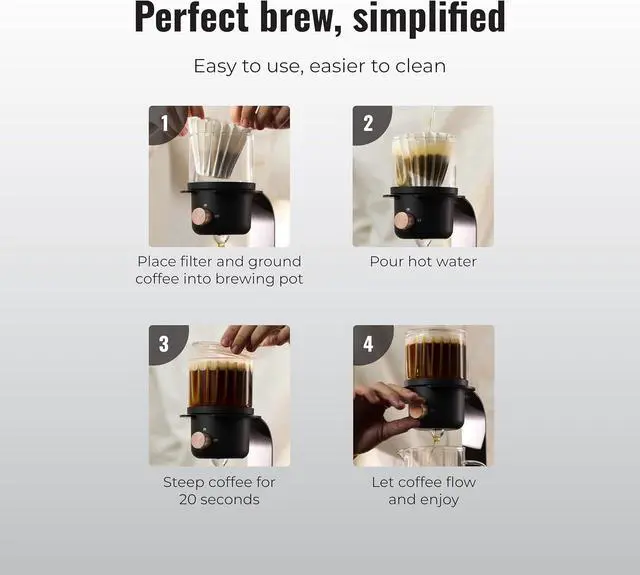 Perfect brew, simplified

Easy to use, easier to clean

1

Place filter and ground coffee into brewing pot

2

Pour hot water

3

Steep coffee for 20 seconds

4

Let coffee flow and enjoy