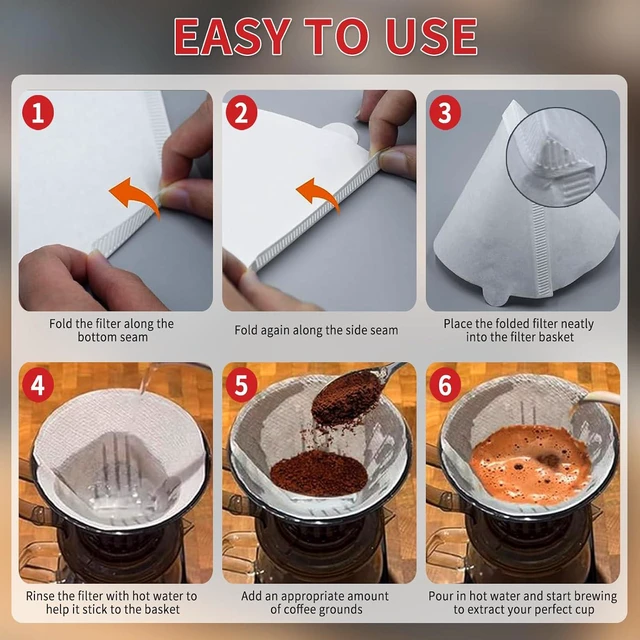 EASY TO USE

1

Fold the filter along the bottom seam

2

Fold again along the side seam

3

Place the folded filter neatly into the filter basket

4

Rinse the filter with hot water to help it stick to the basket

5

Add an appropriate amount of coffee grounds

6

Pour in hot water and start brewing to extract your perfect cup