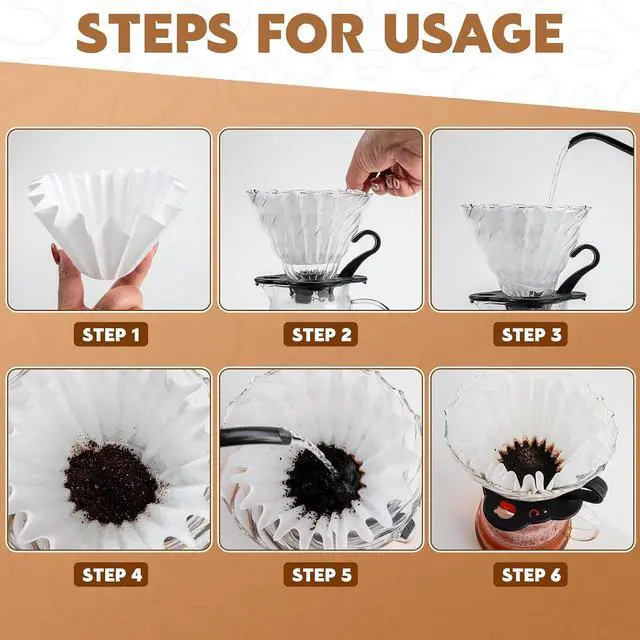 STEPS FOR USAGE

STEP 1

STEP 2

STEP 3

STEP 4

STEP 5

STEP 6