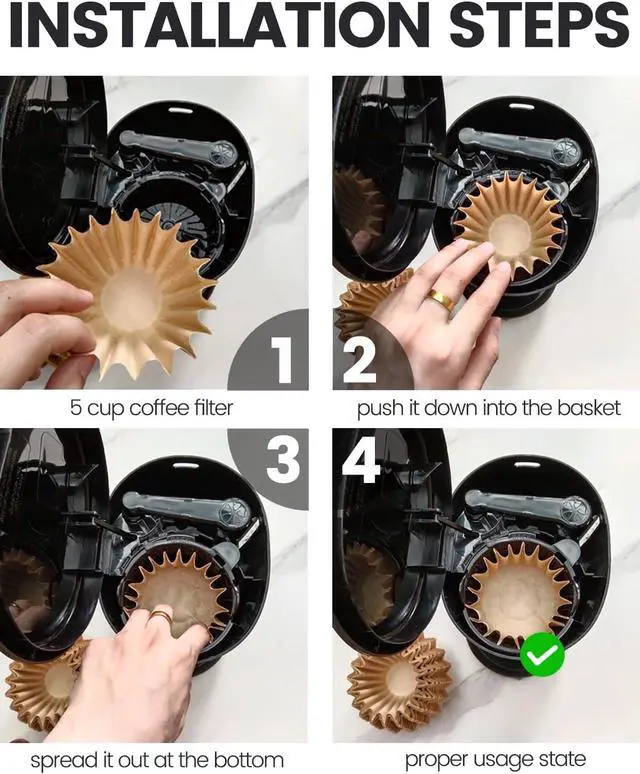 INSTALLATION STEPS

1

5 cup coffee filter

2

push it down into the basket

3

spread it out at the bottom

4

proper usage state