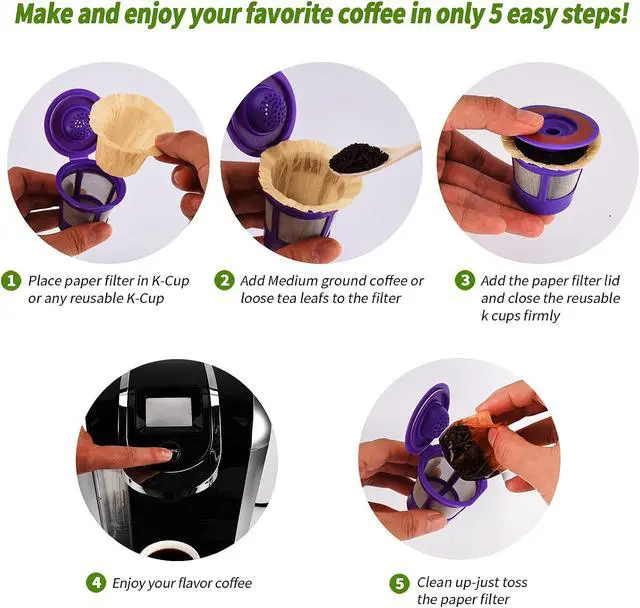 Make and enjoy your favorite coffee in only 5 easy steps!

1 Place paper filter in K-Cup or any reusable K-Cup

2 Add Medium ground coffee or loose tea leafs to the filter

3 Add the paper filter lid and close the reusable k cups firmly

4 Enjoy your flavor coffee

5 Clean up-just toss the paper filter