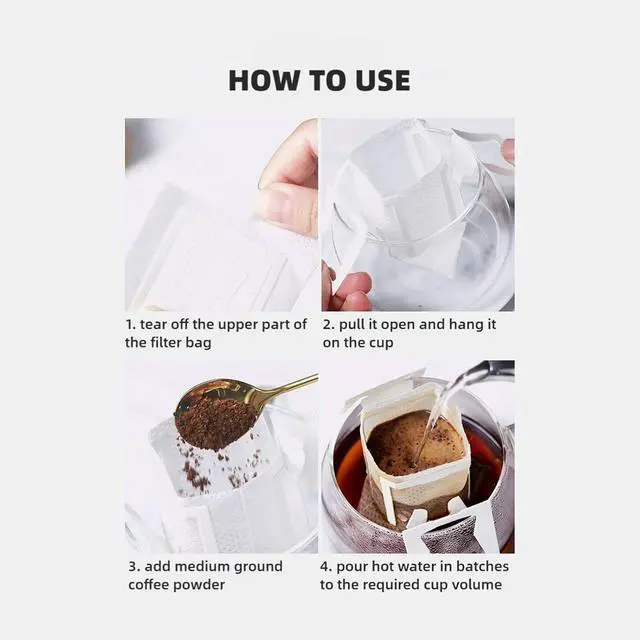 HOW TO USE

1. tear off the upper part of the filter bag

2. pull it open and hang it on the cup

3. add medium ground coffee powder

4. pour hot water in batches to the required cup volume