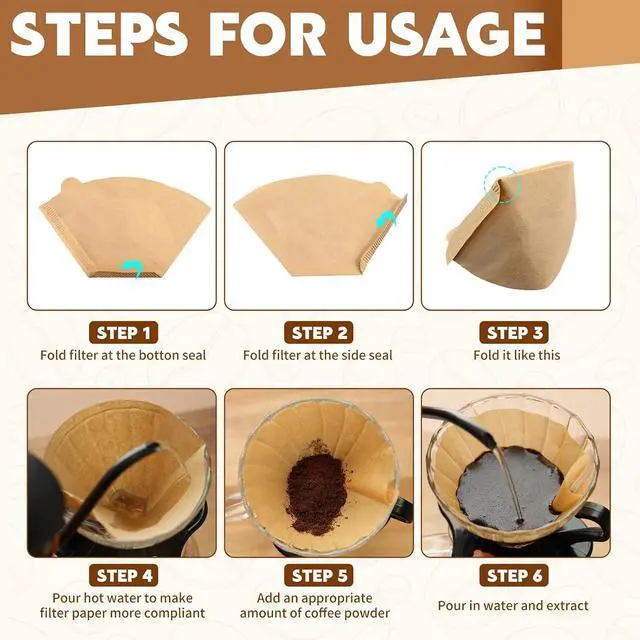 STEPS FOR USAGE

STEP 1
Fold filter at the botton seal

STEP 2
Fold filter at the side seal

STEP 3
Fold it like this

STEP 4
Pour hot water to make filter paper more compliant

STEP 5
Add an appropriate amount of coffee powder

STEP 6
Pour in water and extract