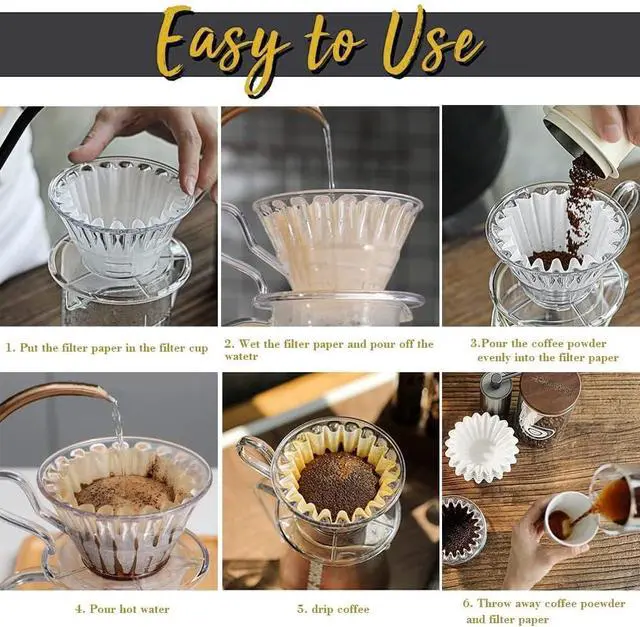 Easy to Use

1. Put the filter paper in the filter cup

2. Wet the filter paper and pour off the watetr

3.Pour the coffee powder evenly into the filter paper

4. Pour hot water

5. drip coffee

6. Throw away coffee poewder and filter paper