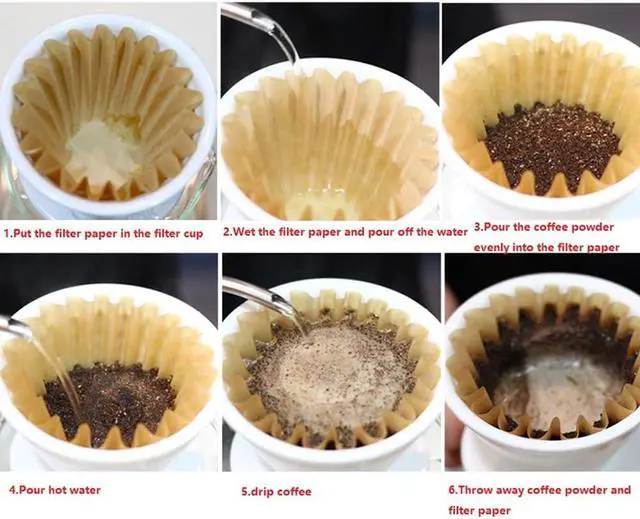 1.Put the filter paper in the filter cup

2.Wet the filter paper and pour off the water

3.Pour the coffee powder evenly into the filter paper

4.Pour hot water

5.drip coffee

6.Throw away coffee powder and filter paper