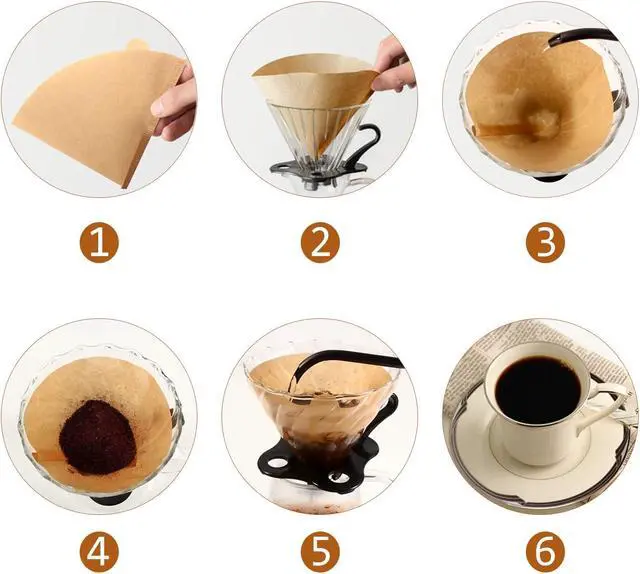 1

2

3

4

5

6