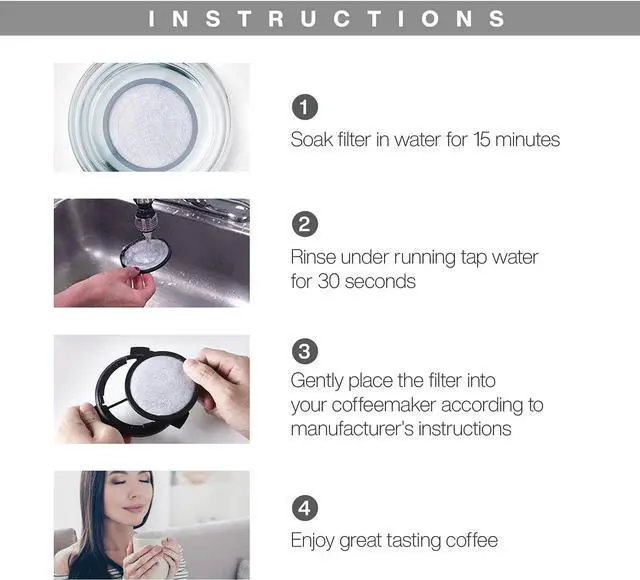 INSTRUCTIONS

1
Soak filter in water for 15 minutes

2
Rinse under running tap water for 30 seconds

3
Gently place the filter into your coffeemaker according to manufacturer's instructions

4
Enjoy great tasting coffee