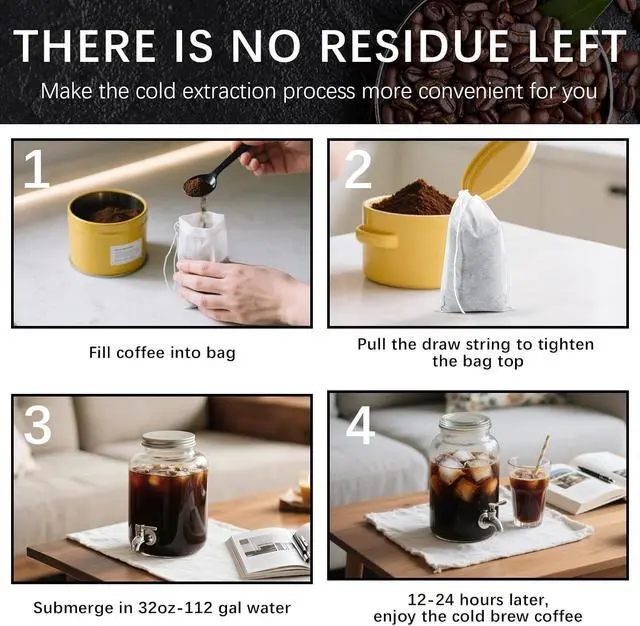 THERE IS NO RESIDUE LEFT

Make the cold extraction process more convenient for you

1

Fill coffee into bag

2

Pull the draw string to tighten the bag top

3

Submerge in 32oz-112 gal water

4

12-24 hours later, enjoy the cold brew coffee