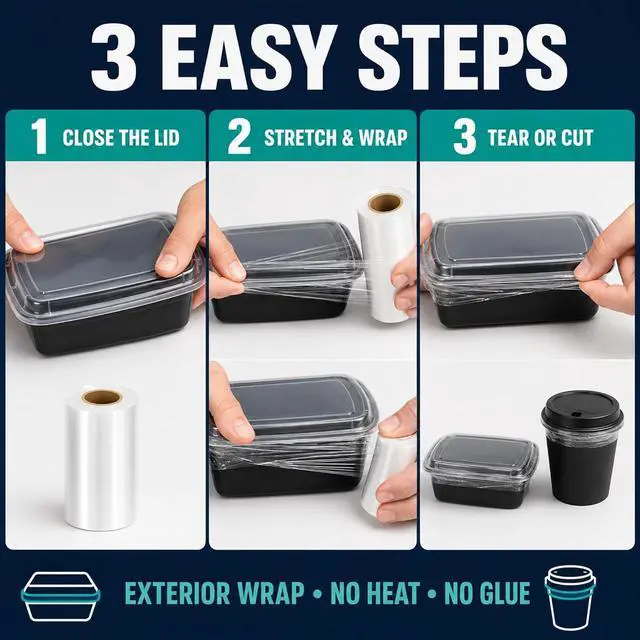 3 EASY STEPS

1 CLOSE THE LID

2 STRETCH & WRAP

3 TEAR OR CUT

EXTERIOR WRAP • NO HEAT • NO GLUE