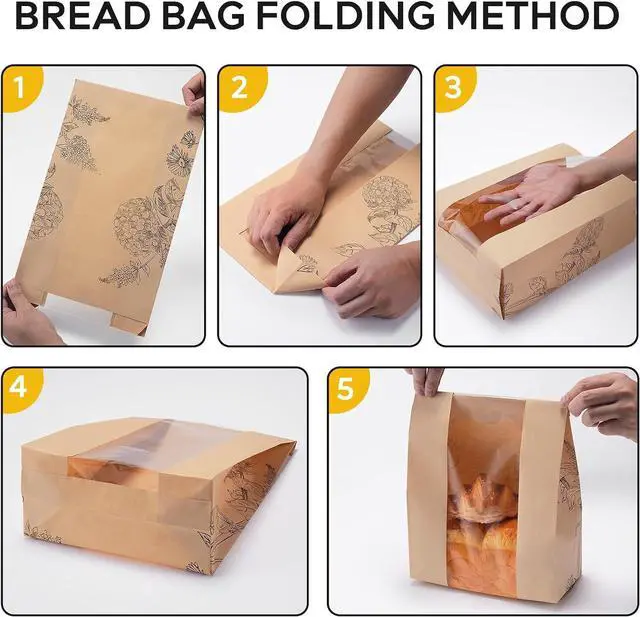 BREAD BAG FOLDING METHOD

1

2

3

4

5