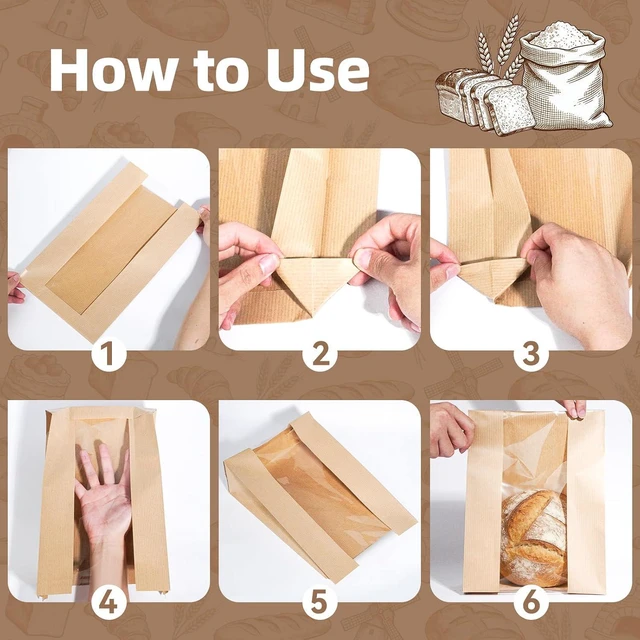 How to Use

1

2

3

4

5

6