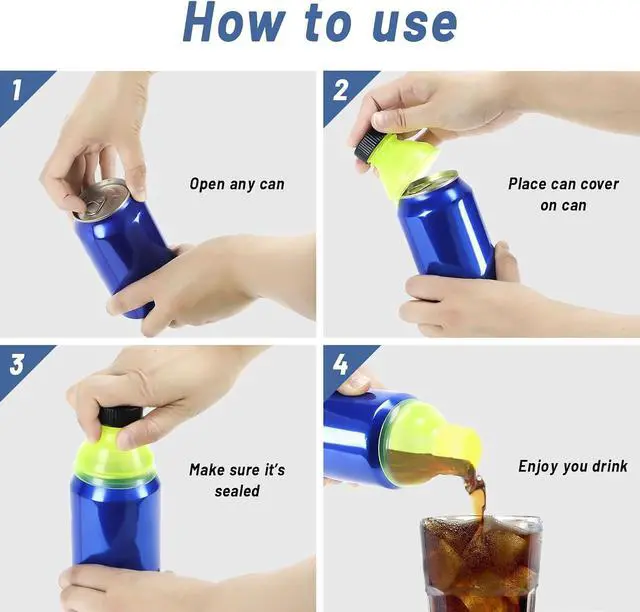 How to use

1

Open any can

2

Place can cover on can

3

Make sure it's sealed

4

Enjoy you drink