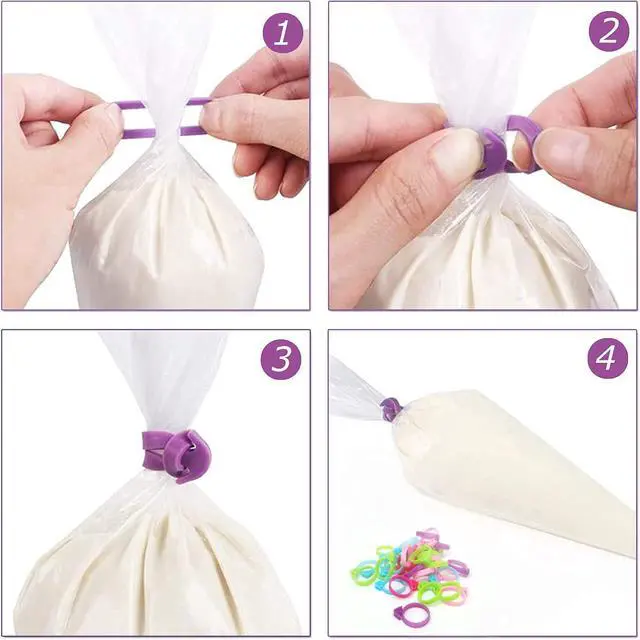 1

2

3

4