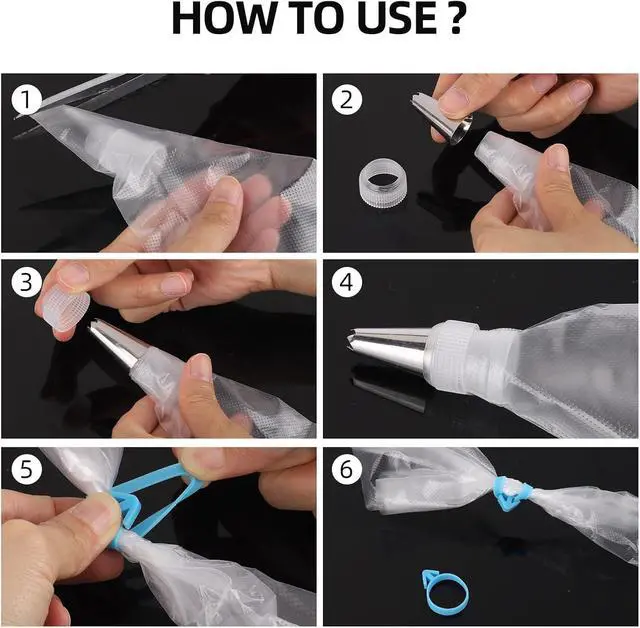 HOW TO USE ?

1

2

3

4

5

6