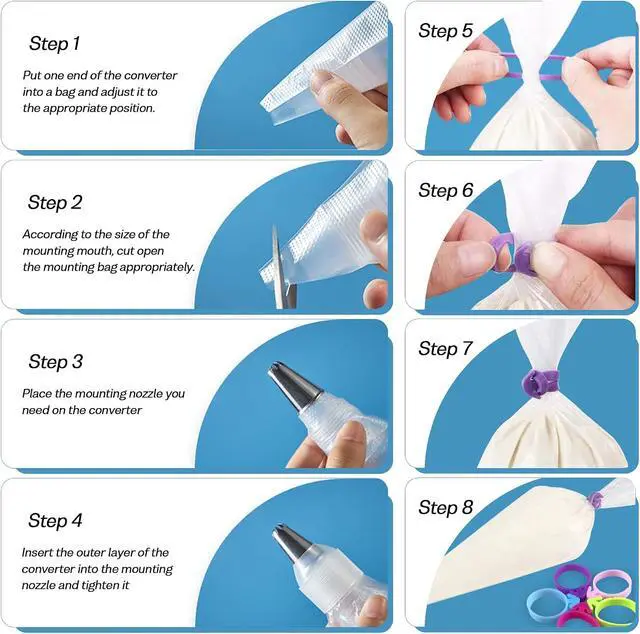 Step 1

Put one end of the converter into a bag and adjust it to the appropriate position.

Step 2

According to the size of the mounting mouth, cut open the mounting bag appropriately.

Step 3

Place the mounting nozzle you need on the converter

Step 4

Insert the outer layer of the converter into the mounting nozzle and tighten it

Step 5

Step 6

Step 7

Step 8