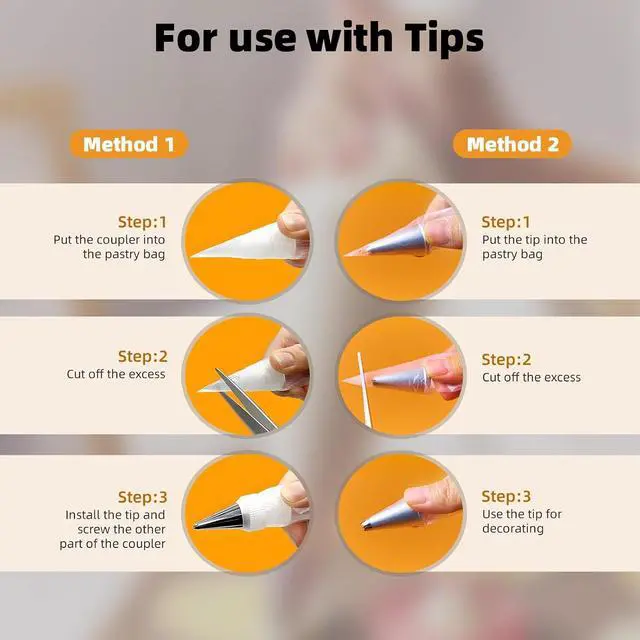 For use with Tips

Method 1

Step:1
Put the coupler into the pastry bag

Step:2
Cut off the excess

Step:3
Install the tip and screw the other part of the coupler

Method 2

Step:1
Put the tip into the pastry bag

Step:2
Cut off the excess

Step:3
Use the tip for decorating