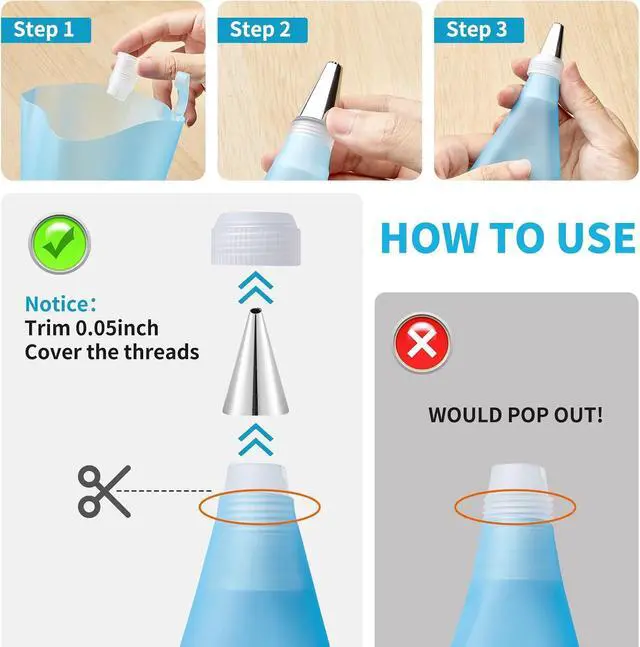 Step 1

Step 2

Step 3

HOW TO USE

Notice:
Trim 0.05inch
Cover the threads

WOULD POP OUT!