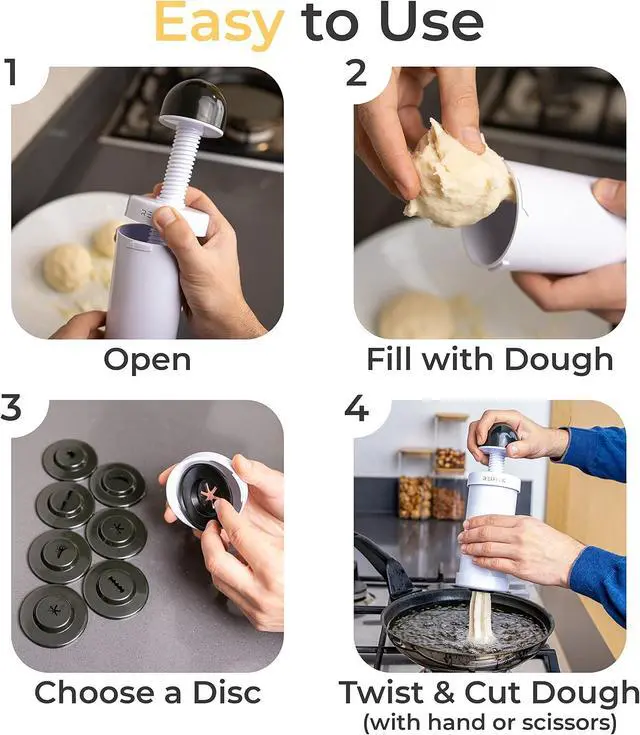 Easy to Use

1

Open

2

Fill with Dough

3

Choose a Disc

4

Twist & Cut Dough
(with hand or scissors)