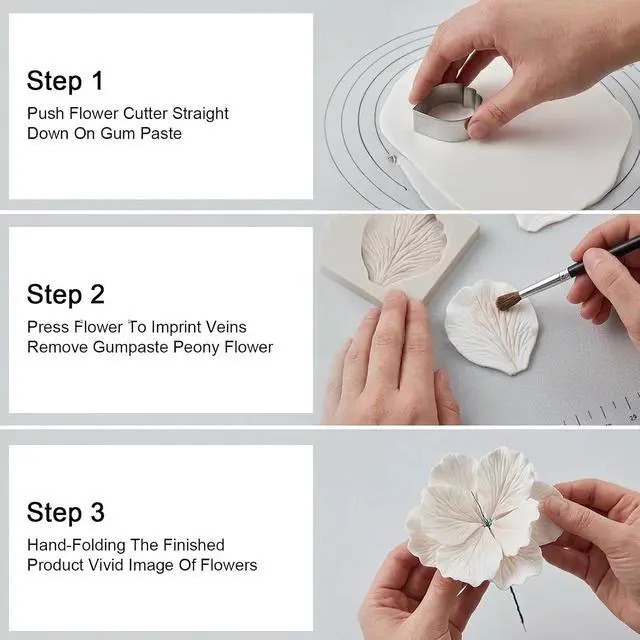 Step 1
Push Flower Cutter Straight Down On Gum Paste

Step 2
Press Flower To Imprint Veins Remove Gumpaste Peony Flower

Step 3
Hand-Folding The Finished Product Vivid Image Of Flowers