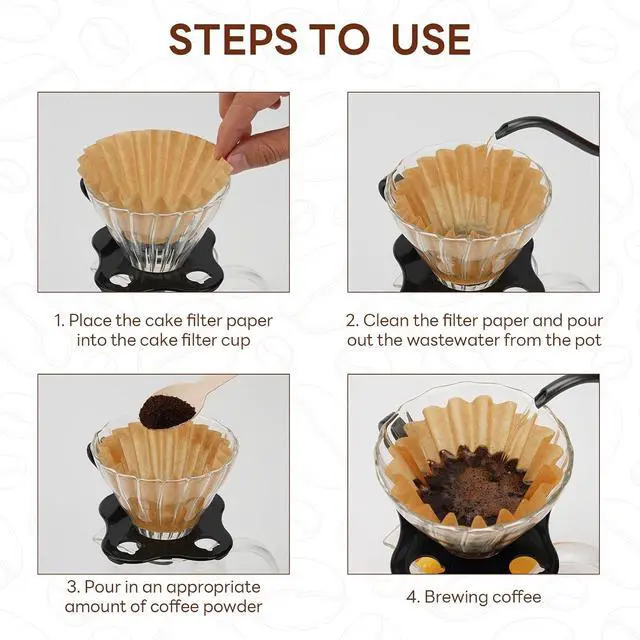 STEPS TO USE

1. Place the cake filter paper into the cake filter cup

2. Clean the filter paper and pour out the wastewater from the pot

3. Pour in an appropriate amount of coffee powder

4. Brewing coffee