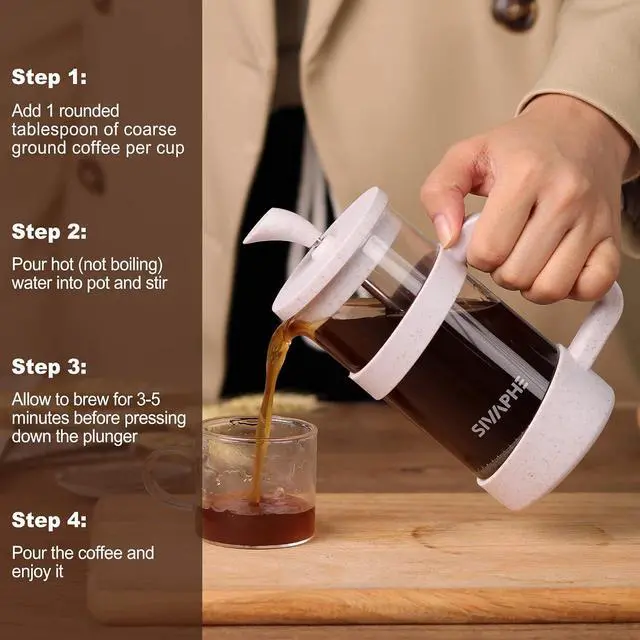 Step 1:

Add 1 rounded tablespoon of coarse ground coffee per cup

Step 2:

Pour hot (not boiling) water into pot and stir

Step 3:

Allow to brew for 3-5 minutes before pressing down the plunger

Step 4:

Pour the coffee and enjoy it

SIVAPHE