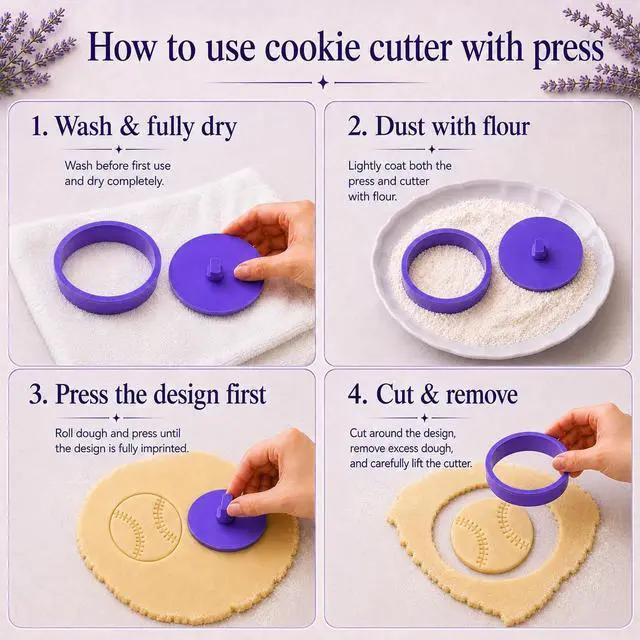 How to use cookie cutter with press

1. Wash & fully dry

Wash before first use and dry completely.

2. Dust with flour

Lightly coat both the press and cutter with flour.

3. Press the design first

Roll dough and press until the design is fully imprinted.

4. Cut & remove

Cut around the design, remove excess dough, and carefully lift the cutter.