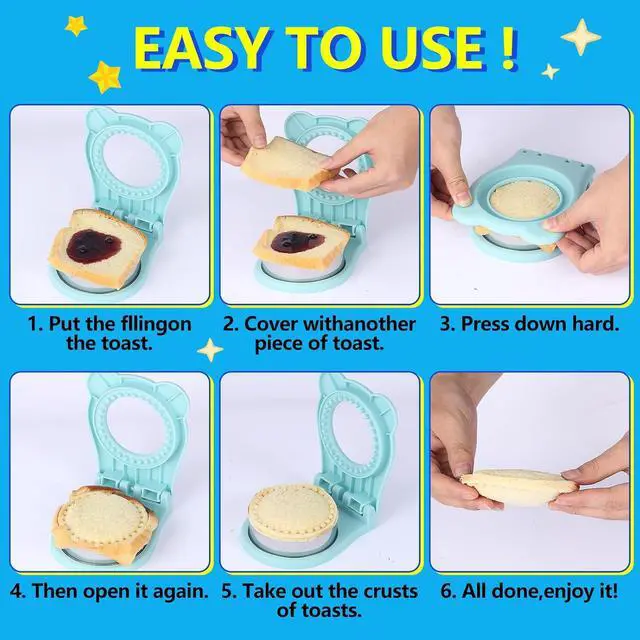 EASY TO USE !

1. Put the fllingon the toast.

2. Cover withanother piece of toast.

3. Press down hard.

4. Then open it again.

5. Take out the crusts of toasts.

6. All done,enjoy it!