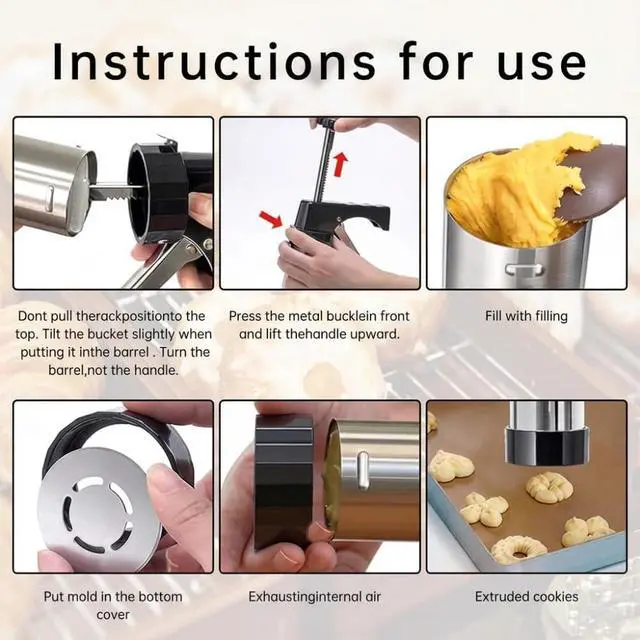 Instructions for use

Dont pull therackpositionto the top. Tilt the bucket slightly when putting it inthe barrel . Turn the barrel,not the handle.

Press the metal bucklein front and lift thehandle upward.

Fill with filling

Put mold in the bottom cover

Exhaustinginternal air

Extruded cookies