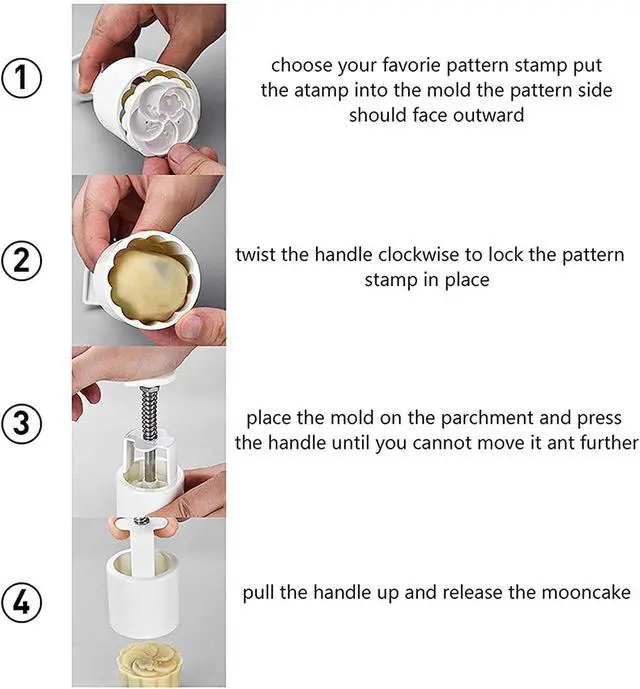 ①

choose your favorie pattern stamp put the atamp into the mold the pattern side should face outward

②

twist the handle clockwise to lock the pattern stamp in place

③

place the mold on the parchment and press the handle until you cannot move it ant further

④

pull the handle up and release the mooncake