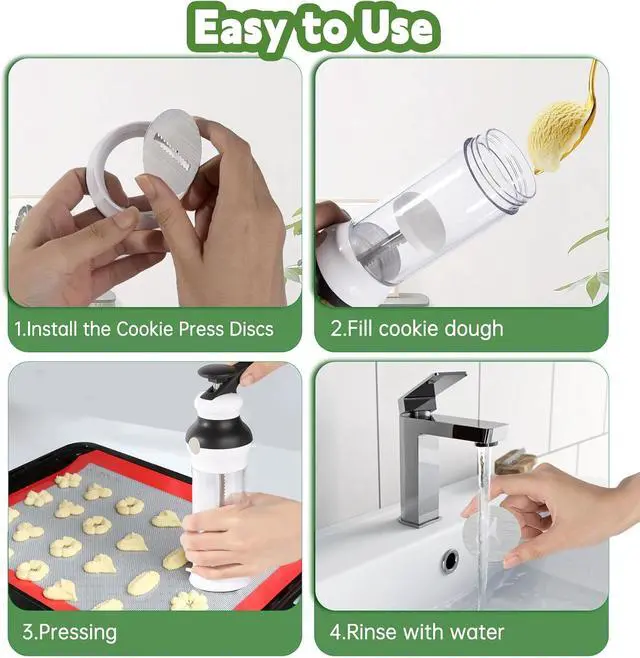 Easy to Use

1.Install the Cookie Press Discs

2.Fill cookie dough

3.Pressing

4.Rinse with water