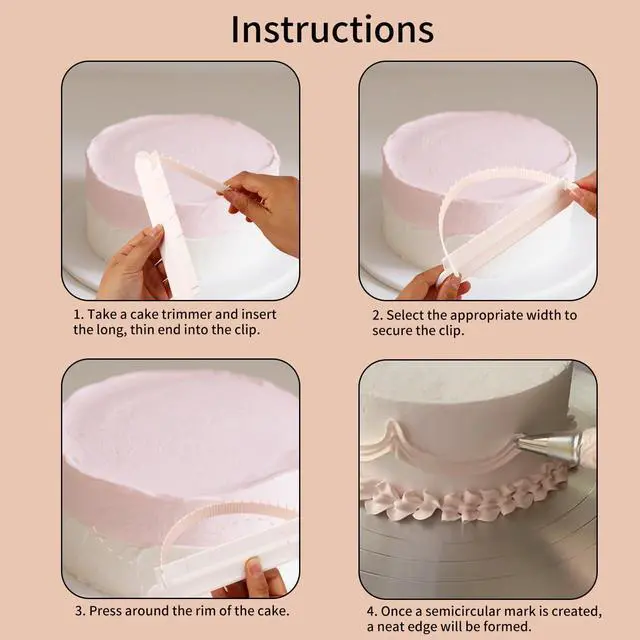 Instructions

1. Take a cake trimmer and insert the long, thin end into the clip.

2. Select the appropriate width to secure the clip.

3. Press around the rim of the cake.

4. Once a semicircular mark is created, a neat edge will be formed.