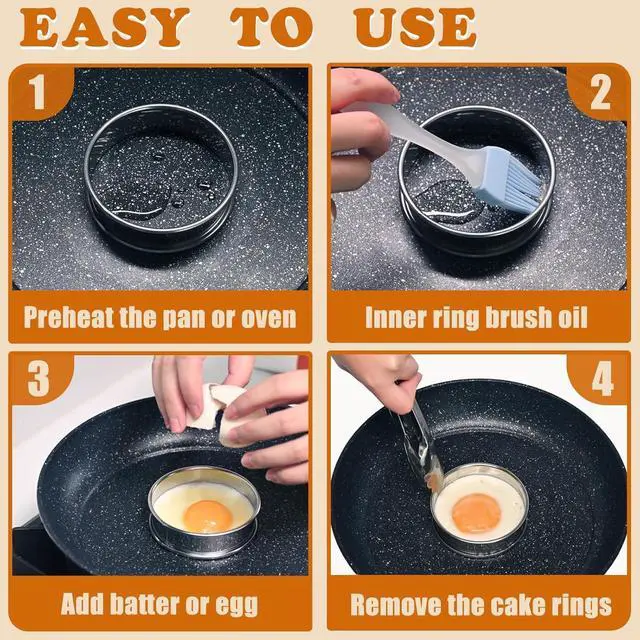 EASY TO USE

1

Preheat the pan or oven

2

Inner ring brush oil

3

Add batter or egg

4

Remove the cake rings