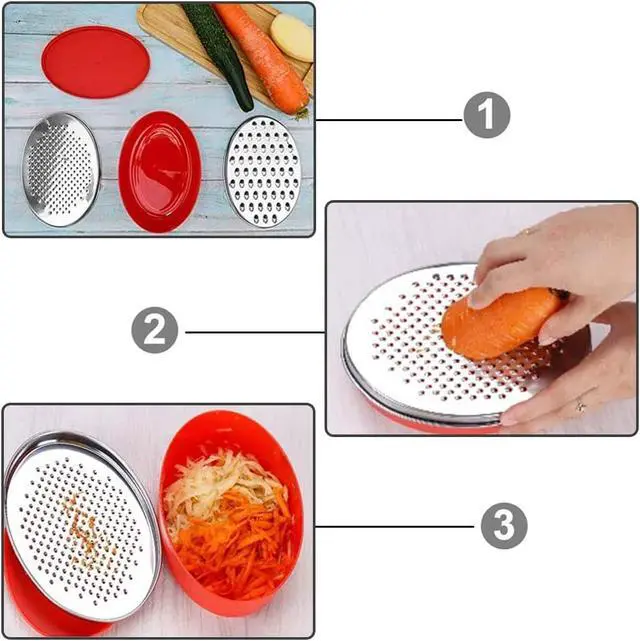 1

2

3