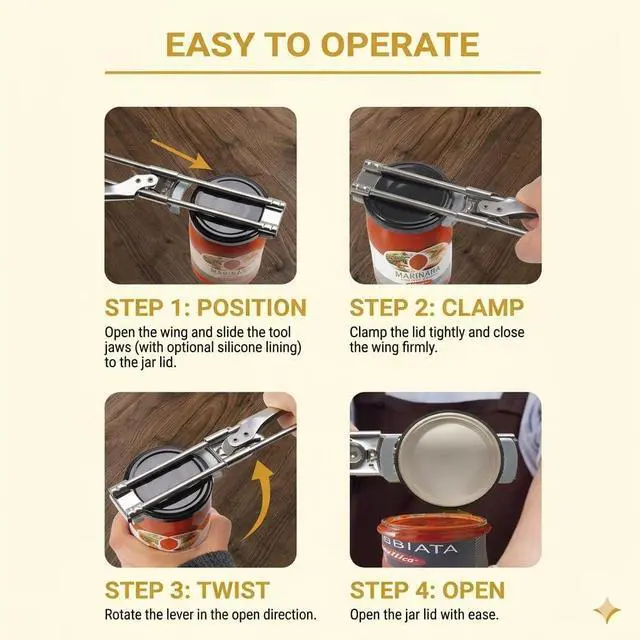 EASY TO OPERATE

MARINA

STEP 1: POSITION
Open the wing and slide the tool jaws (with optional silicone lining) to the jar lid.

MARINARA

STEP 2: CLAMP
Clamp the lid tightly and close the wing firmly.

STEP 3: TWIST
Rotate the lever in the open direction.

BIATA

STEP 4: OPEN
Open the jar lid with ease.