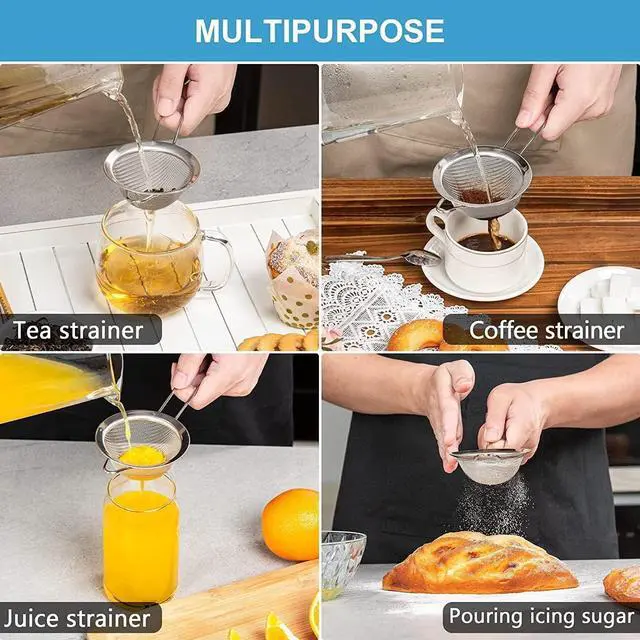 MULTIPURPOSE

Tea strainer

Coffee strainer

Juice strainer

Pouring icing sugar