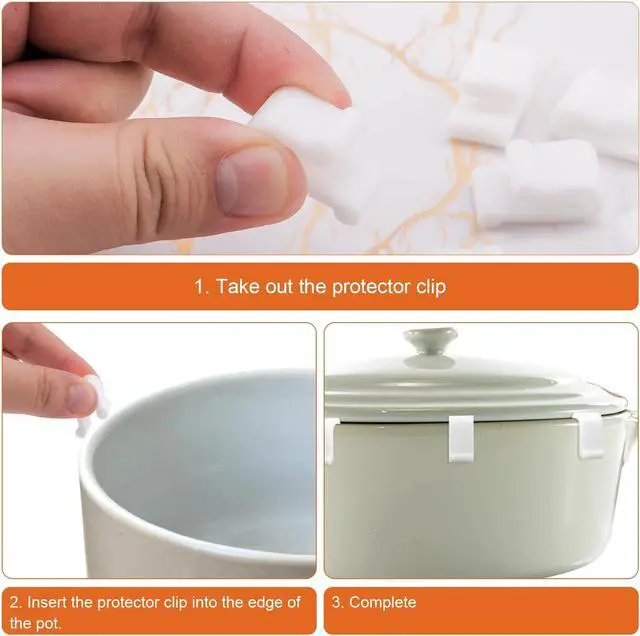 1. Take out the protector clip

2. Insert the protector clip into the edge of the pot.

3. Complete