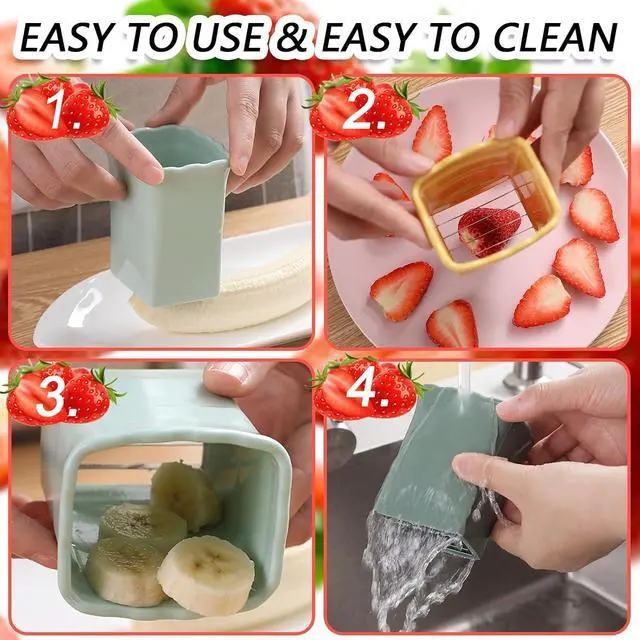 EASY TO USE & EASY TO CLEAN

1.

2.

3.

4.