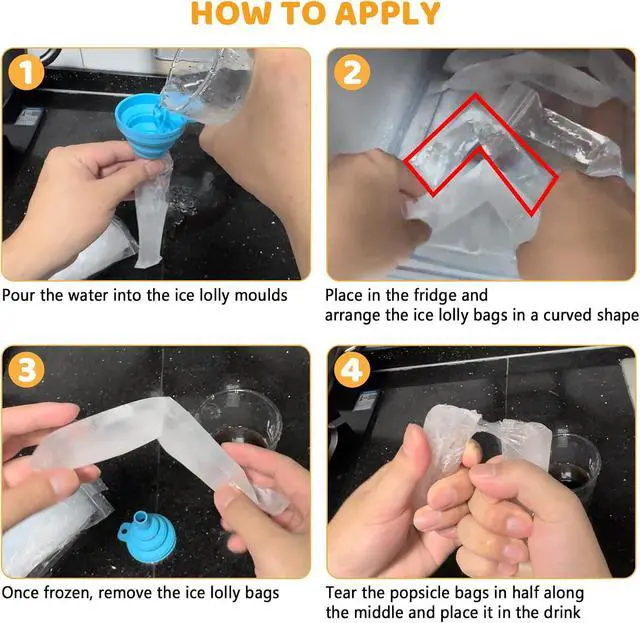 HOW TO APPLY

1

Pour the water into the ice lolly moulds

2

Place in the fridge and arrange the ice lolly bags in a curved shape

3

Once frozen, remove the ice lolly bags

4

Tear the popsicle bags in half along the middle and place it in the drink