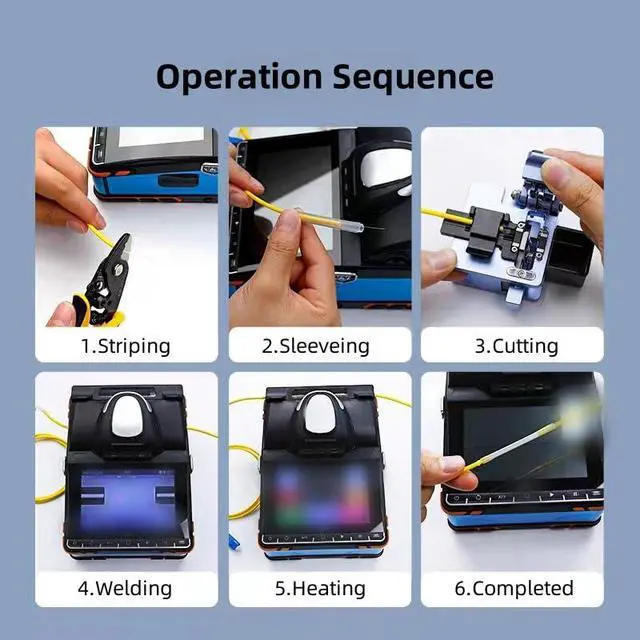 Operation Sequence

1.Striping

2.Sleeveing

3.Cutting

4.Welding

5.Heating

6.Completed