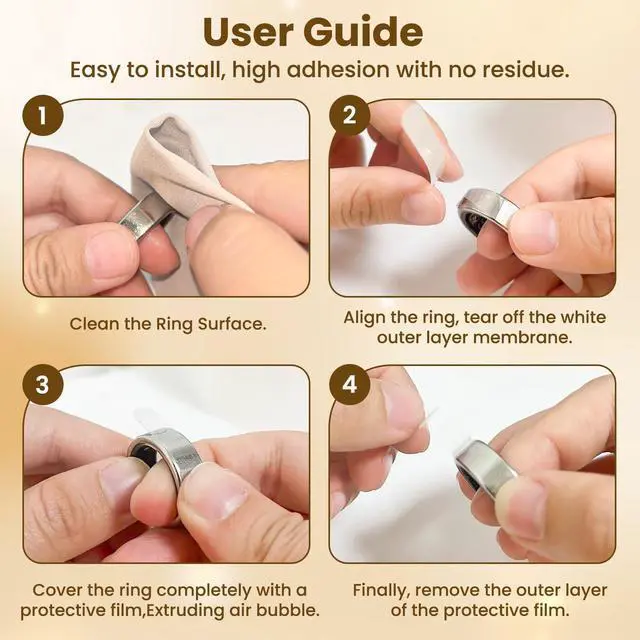 User Guide

Easy to install, high adhesion with no residue.

1

Clean the Ring Surface.

2

Align the ring, tear off the white outer layer membrane.

3

Cover the ring completely with a protective film,Extruding air bubble.

4

Finally, remove the outer layer of the protective film.